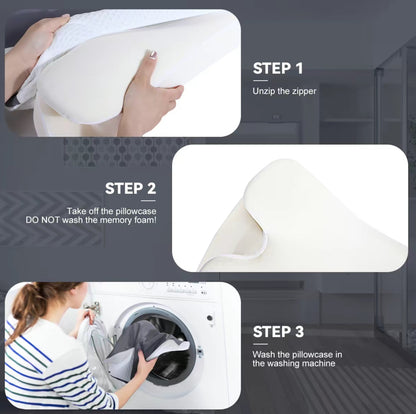 STEP 1

Unzip the zipper

STEP 2

Take off the pillowcase
DO NOT wash the memory foam!

STEP 3

Wash the pillowcase in the washing machine